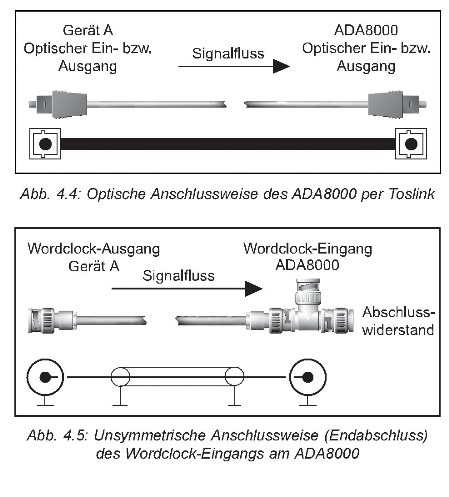 Gerät A
Optischer Ein- bzw. Ausgang

Signalfluss

ADA8000
Optischer Ein- bzw. Ausgang

Abb. 4.4: Optische Anschlussweise des ADA8000 per Toslink

Wordclock-Ausgang
Gerät A

Signalfluss

Wordclock-Eingang
ADA8000

Abschlusswiderstand

Abb. 4.5: Unsymmetrische Anschlussweise (Endabschluss) des Wordclock-Eingangs am ADA8000